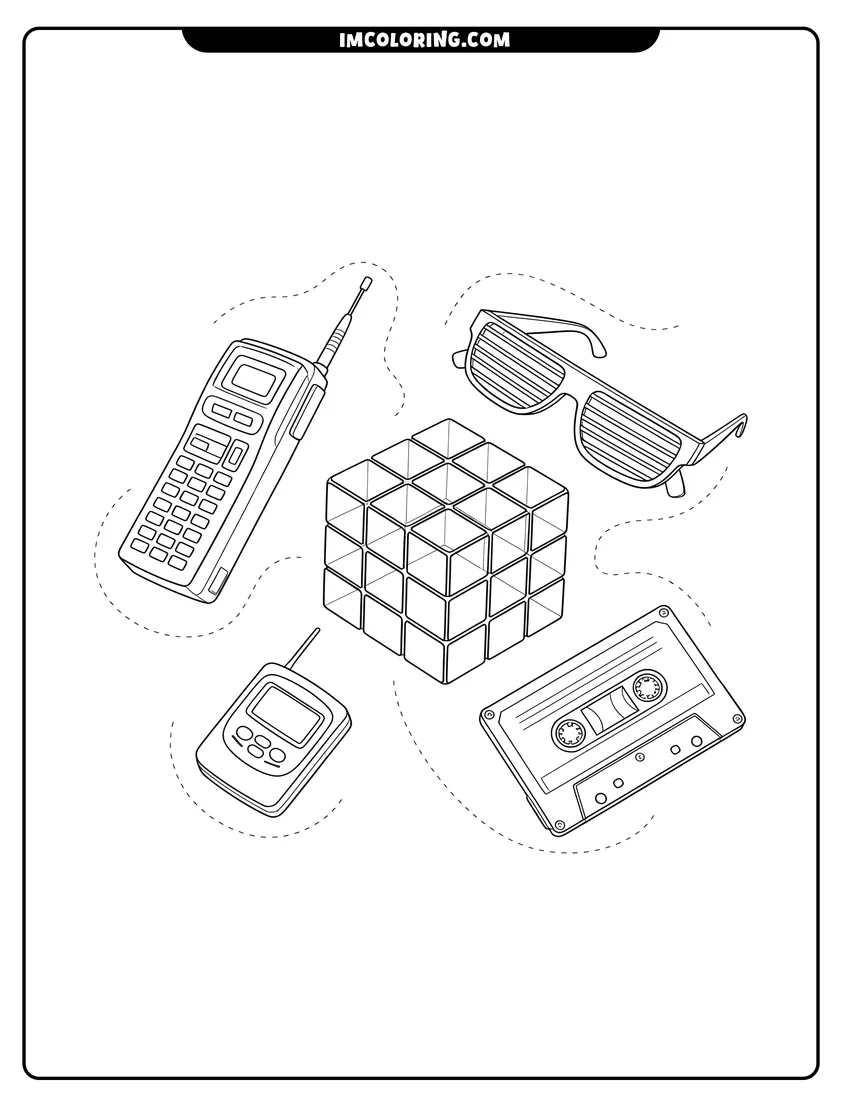 IMCOLORING.COM